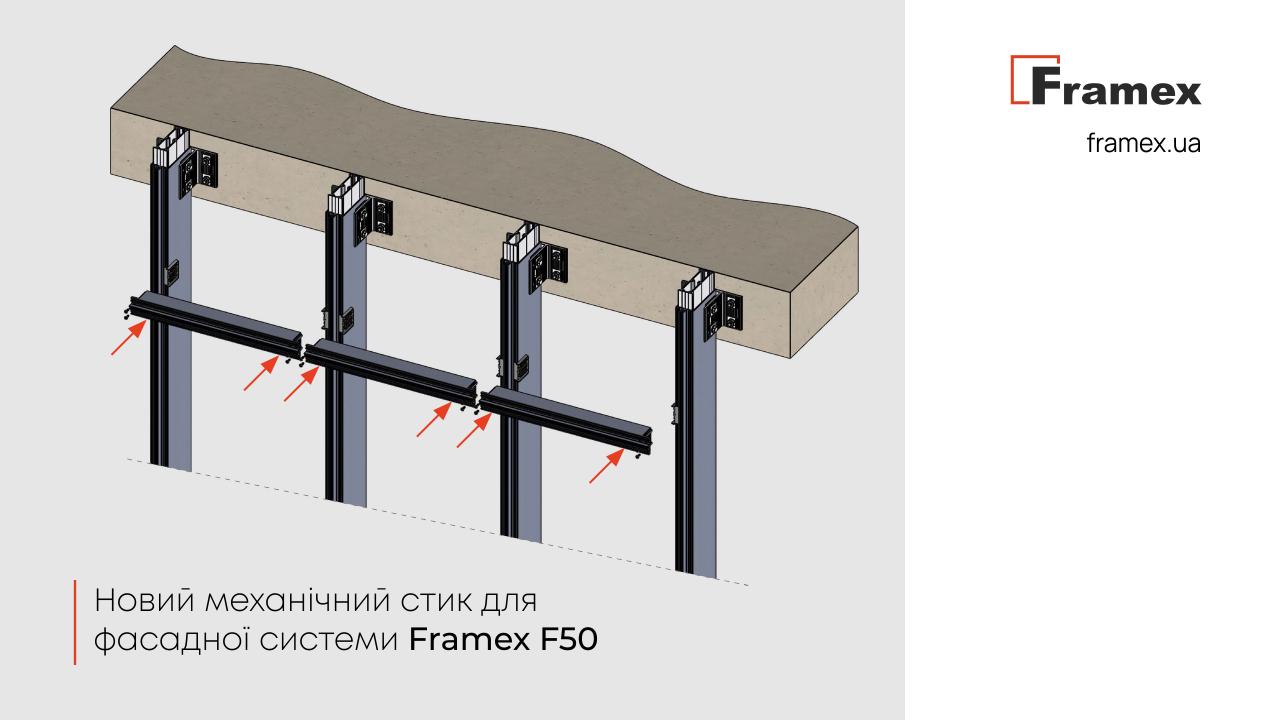 Framex

framex.ua

Новий механічний стик для фасадної системи Framex F50